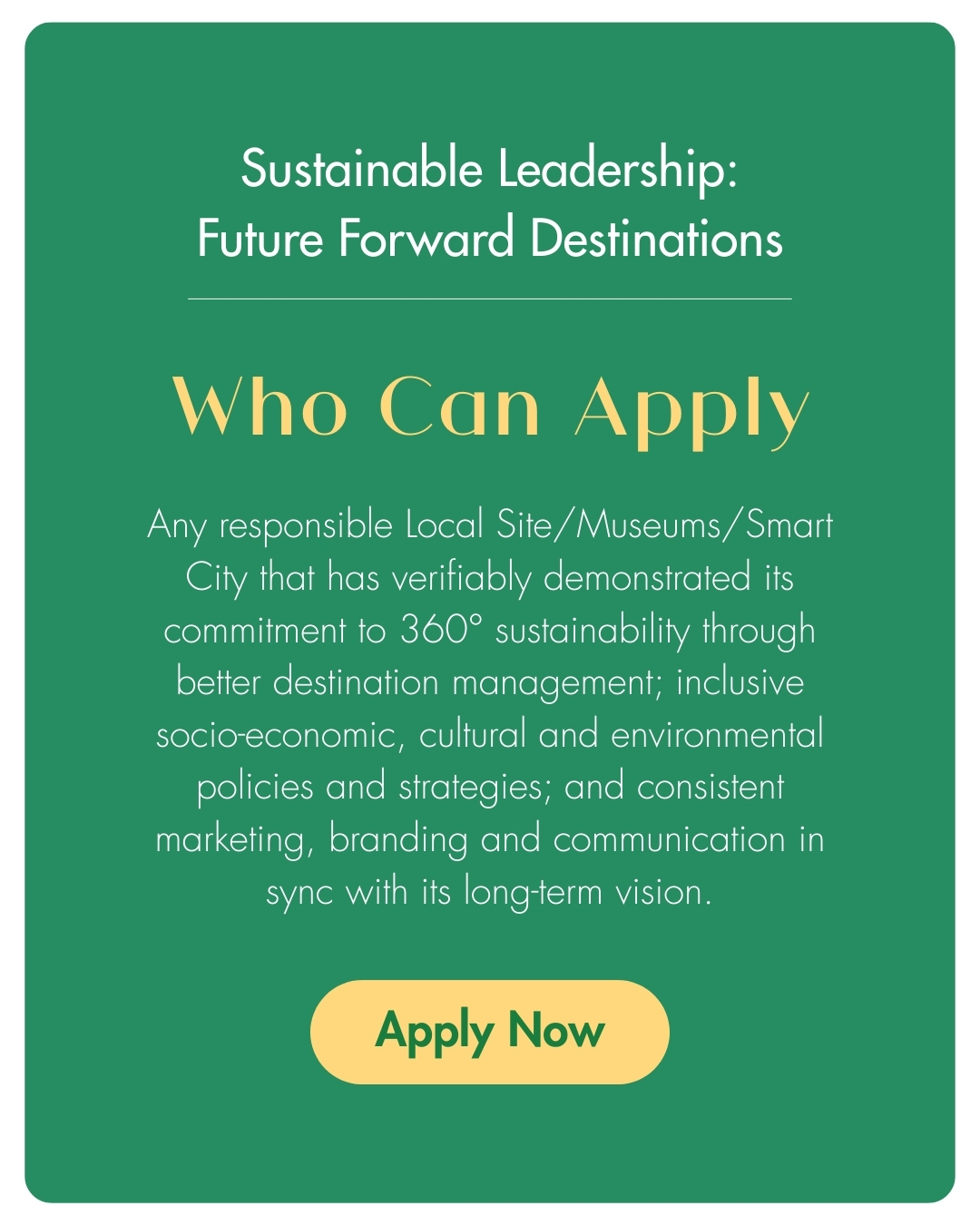 Sustainable Leadership:
Future Forward Destinations

Who Can Apply

Any responsible Local Site/Museums/Smart City that has verifiably demonstrated its commitment to 360° sustainability through better destination management; inclusive socio-economic, cultural and environmental policies and strategies; and consistent marketing, branding and communication in sync with its long-term vision.

Apply Now